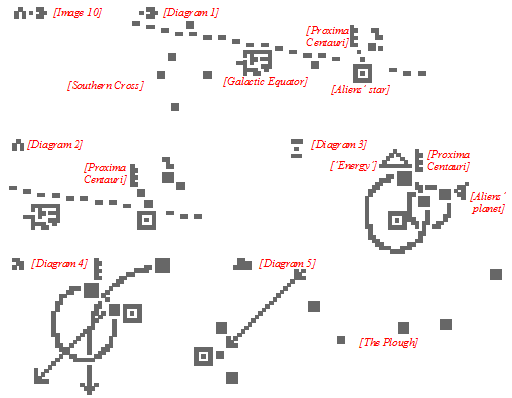 [Image 10]

[Diagram 1]

[Proxima Centauri]

[Southern Cross]

[Galactic Equator]

[Aliens' star]

[Diagram 2]

[Proxima Centauri]

[Diagram 3]

['Energy']

[Proxima Centauri]

[Aliens' planet]

[Diagram 4]

[Diagram 5]

[The Plough]