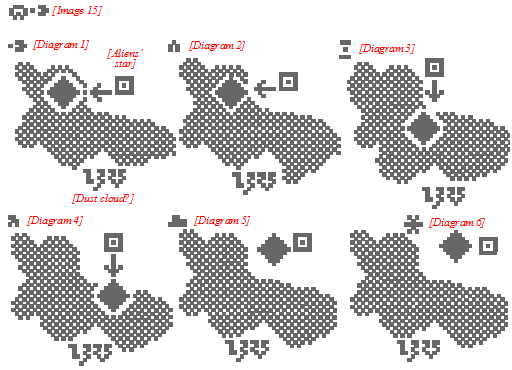 [Image 15]

[Diagram 1]

[Aliens' star]

[Dust cloud?]

[Diagram 2]

[Diagram 3]

[Diagram 4]

[Diagram 5]

[Diagram 6]